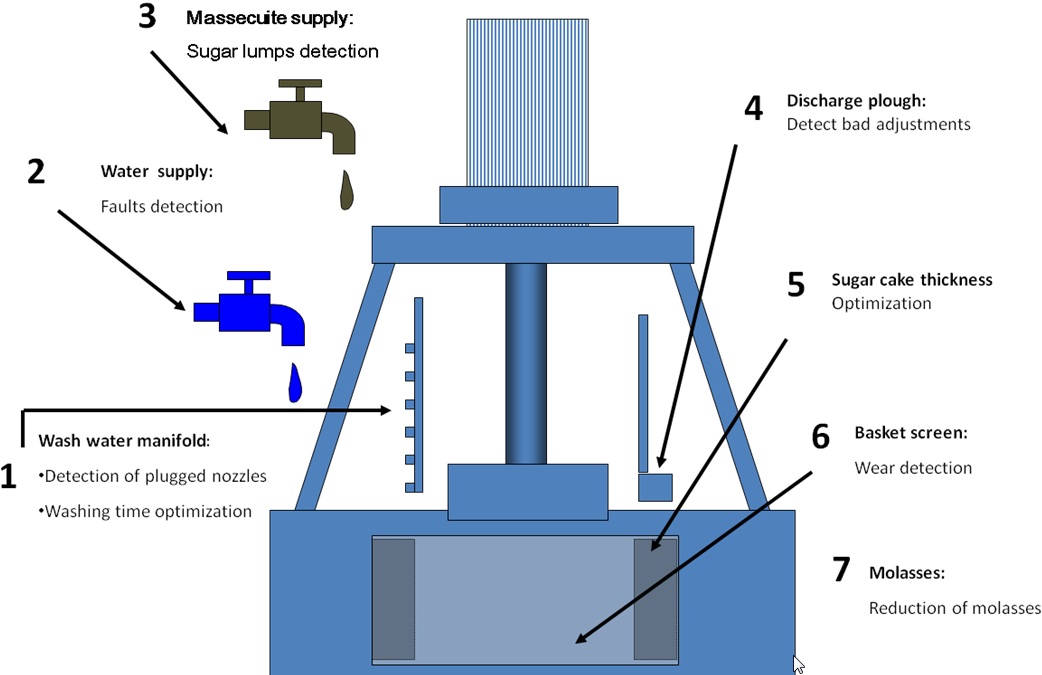 3 Massecuite supply:
Sugar lumps detection

2 Water supply:
Faults detection

1 Wash water manifold:
•Detection of plugged nozzles
•Washing time optimization

4 Discharge plough:
Detect bad adjustments

5 Sugar cake thickness
Optimization

6 Basket screen:
Wear detection

7 Molasses:
Reduction of molasses